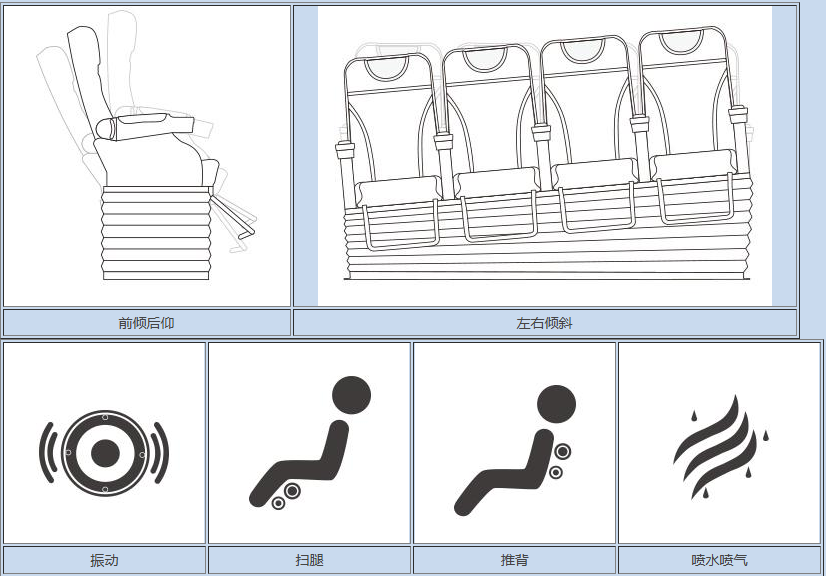 前倾后仰

左右倾斜

振动

扫腿

推背

喷水喷气